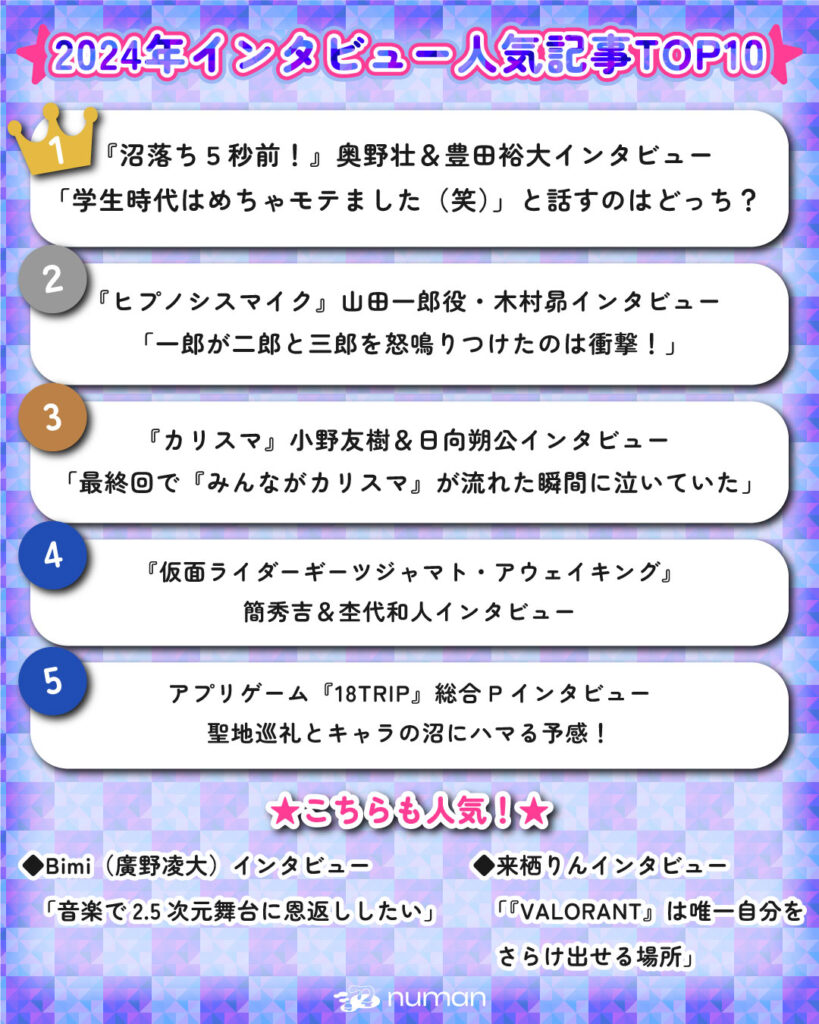 2024年インタビュー人気記事TOP10

1
『沼落ち5秒前！』奥野壮＆豊田裕大インタビュー
「学生時代はめちゃモテました（笑）」と話すのはどっち？

2
『ヒプノシスマイク』山田一郎役・木村昴インタビュー
「一郎が二郎と三郎を怒鳴りつけたのは衝撃！」

3
『カリスマ』小野友樹＆日向朔公インタビュー
「最終回で『みんながカリスマ』が流れた瞬間に泣いていた」

4
『仮面ライダーギーツジャマト・アウェイキング』
簡秀吉＆杢代和人インタビュー

5
アプリゲーム『18TRIP』総合Pインタビュー
聖地巡礼とキャラの沼にハマる予感！

★こちらも人気！★

◆Bimi（廣野凌大）インタビュー
「音楽で2.5次元舞台に恩返ししたい」

◆来栖りんインタビュー
「『VALORANT』は唯一自分をさらけ出せる場所」

numan